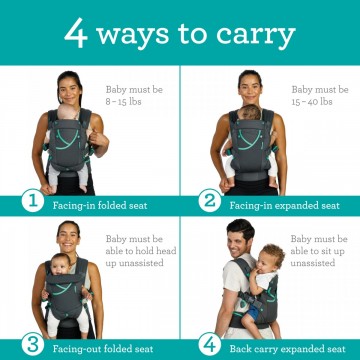 4 ways to carry

Baby must be 8 – 15 lbs

1 Facing-in folded seat

Baby must be 15 – 40 lbs

2 Facing-in expanded seat

Baby must be able to hold head up unassisted

3 Facing-out folded seat

Baby must be able to sit up unassisted

4 Back carry expanded seat